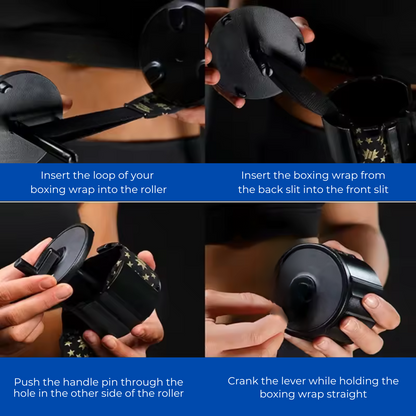 Insert the loop of your boxing wrap into the roller

Insert the boxing wrap from the back slit into the front slit

Push the handle pin through the hole in the other side of the roller

Crank the lever while holding the boxing wrap straight